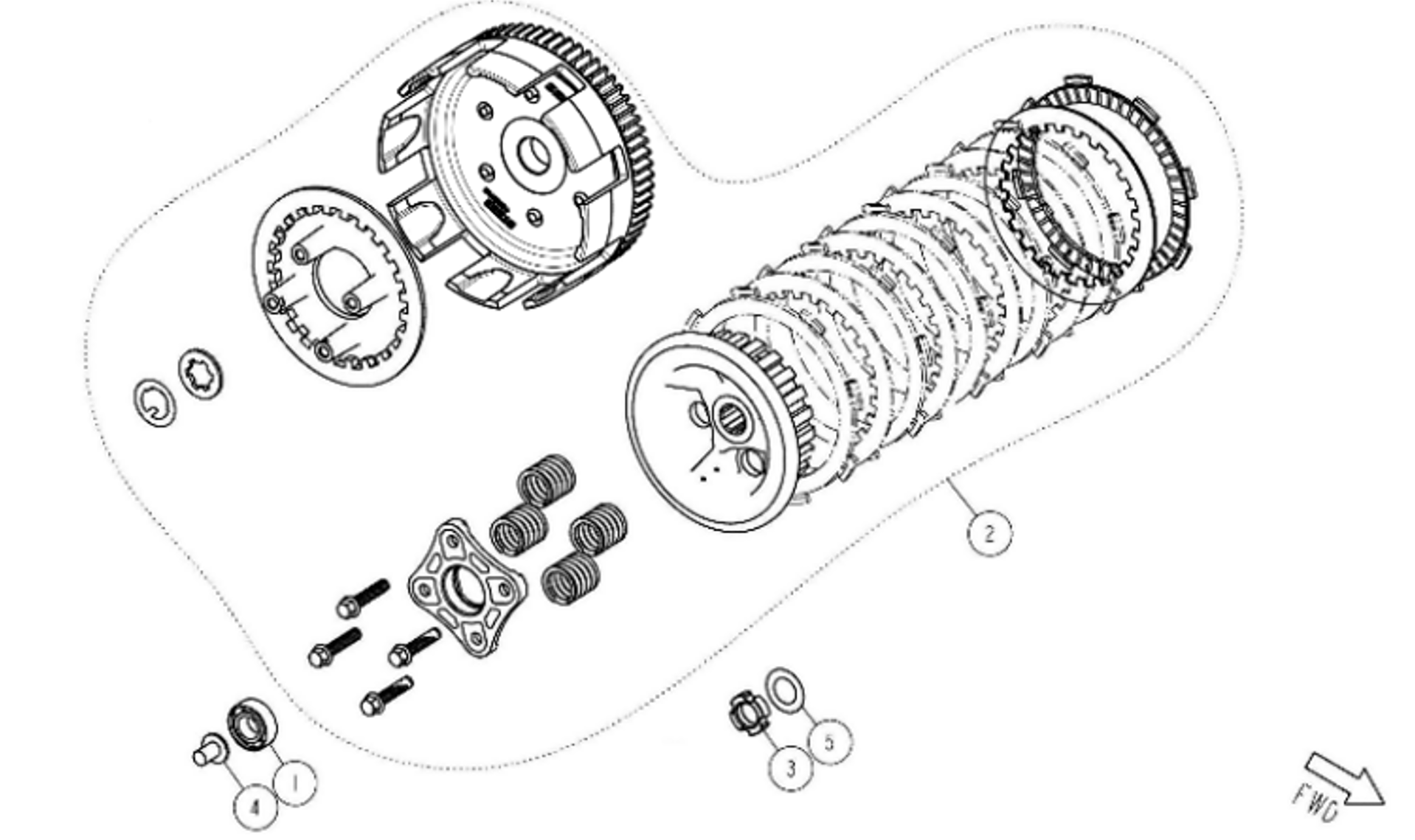 2
5
3
1
4
FWD